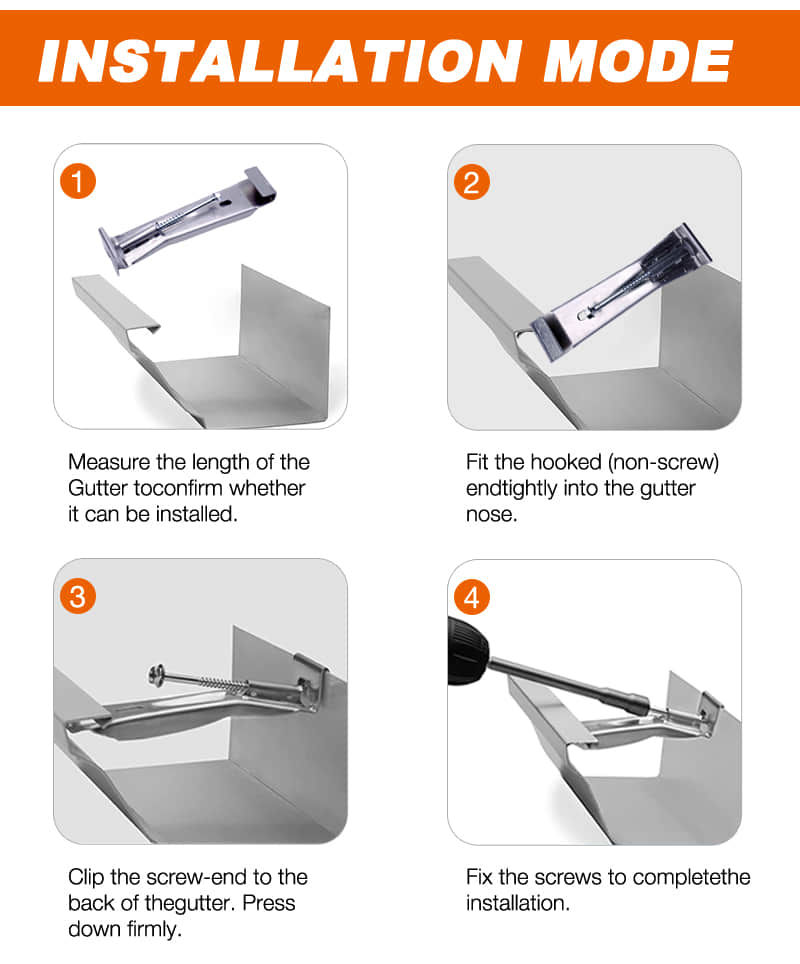 INSTALLATION MODE

1

Measure the length of the Gutter toconfirm whether it can be installed.

2

Fit the hooked (non-screw) endtightly into the gutter nose.

3

Clip the screw-end to the back of thegutter. Press down firmly.

4

Fix the screws to completethe installation.